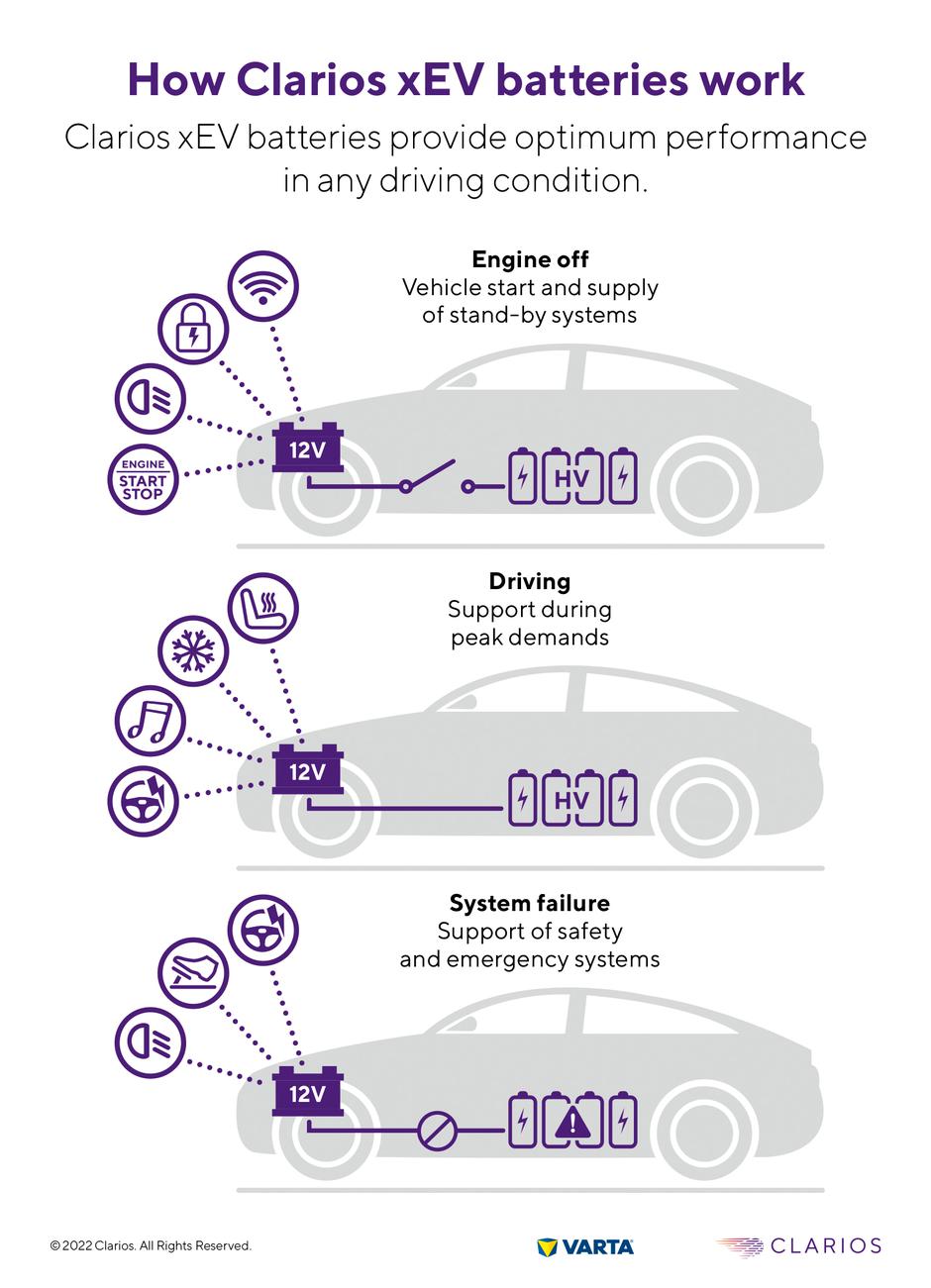 How Clarios xEV batteries work

Clarios xEV batteries provide optimum performance in any driving condition.

Engine off
Vehicle start and supply of stand-by systems

ENGINE
START
STOP

12V

HV

Driving
Support during peak demands

12V

HV

System failure
Support of safety and emergency systems

12V

© 2022 Clarios. All Rights Reserved.

VARTA

CLARIOS