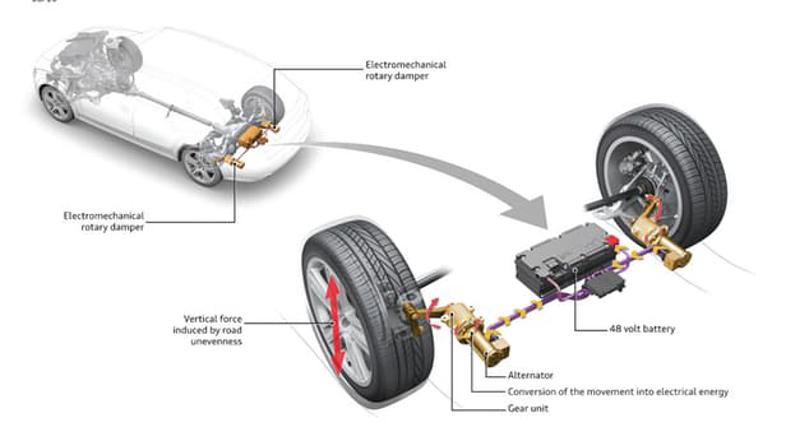 Electromechanical rotary damper

Electromechanical rotary damper

Vertical force induced by road unevenness

48 volt battery

Alternator

Conversion of the movement into electrical energy

Gear unit