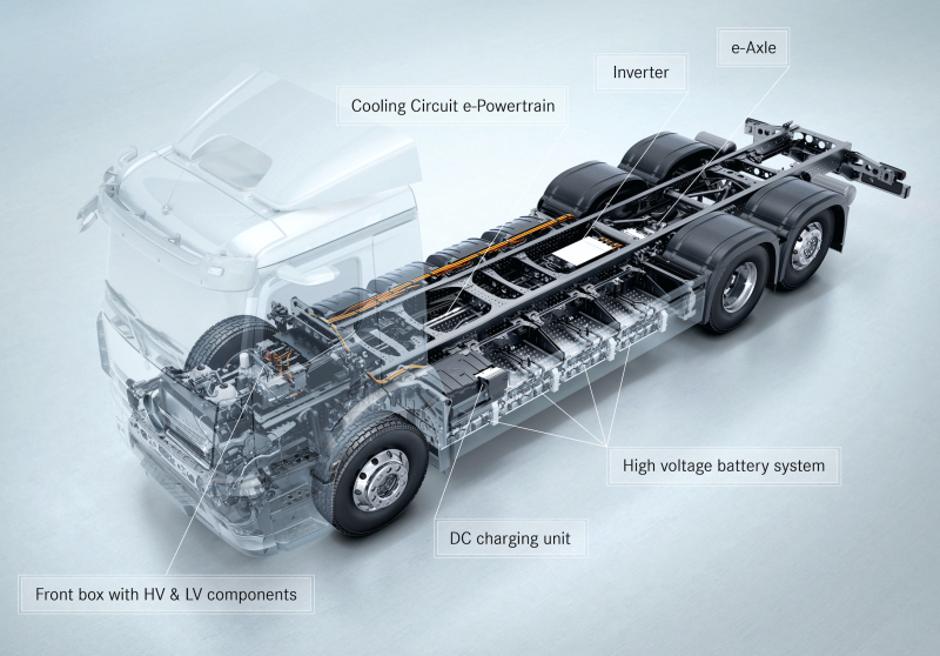 e-Axle

Inverter

Cooling Circuit e-Powertrain

High voltage battery system

DC charging unit

Front box with HV & LV components