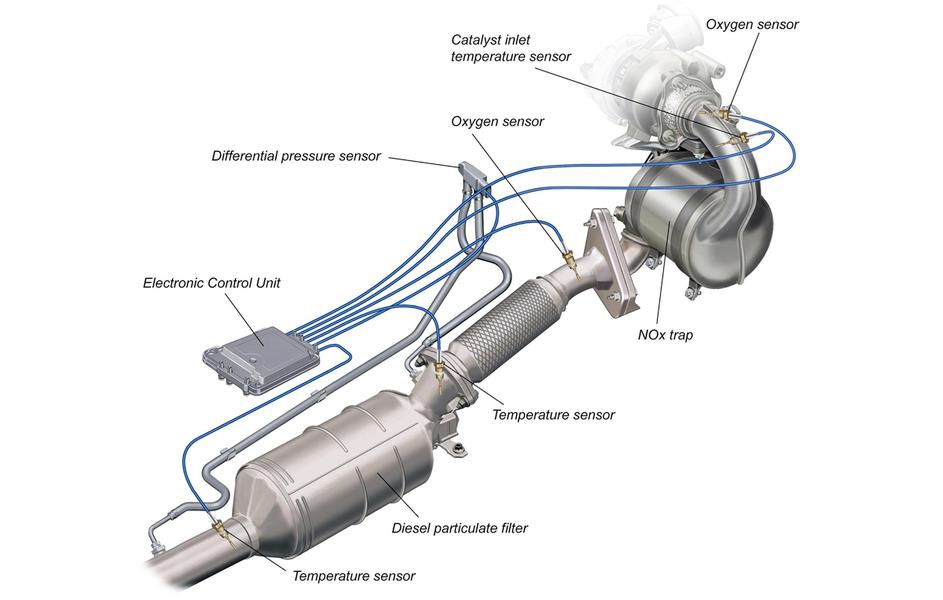 Oxygen sensor

Catalyst inlet temperature sensor

Oxygen sensor

Differential pressure sensor

Electronic Control Unit

NOx trap

Temperature sensor

Diesel particulate filter

Temperature sensor