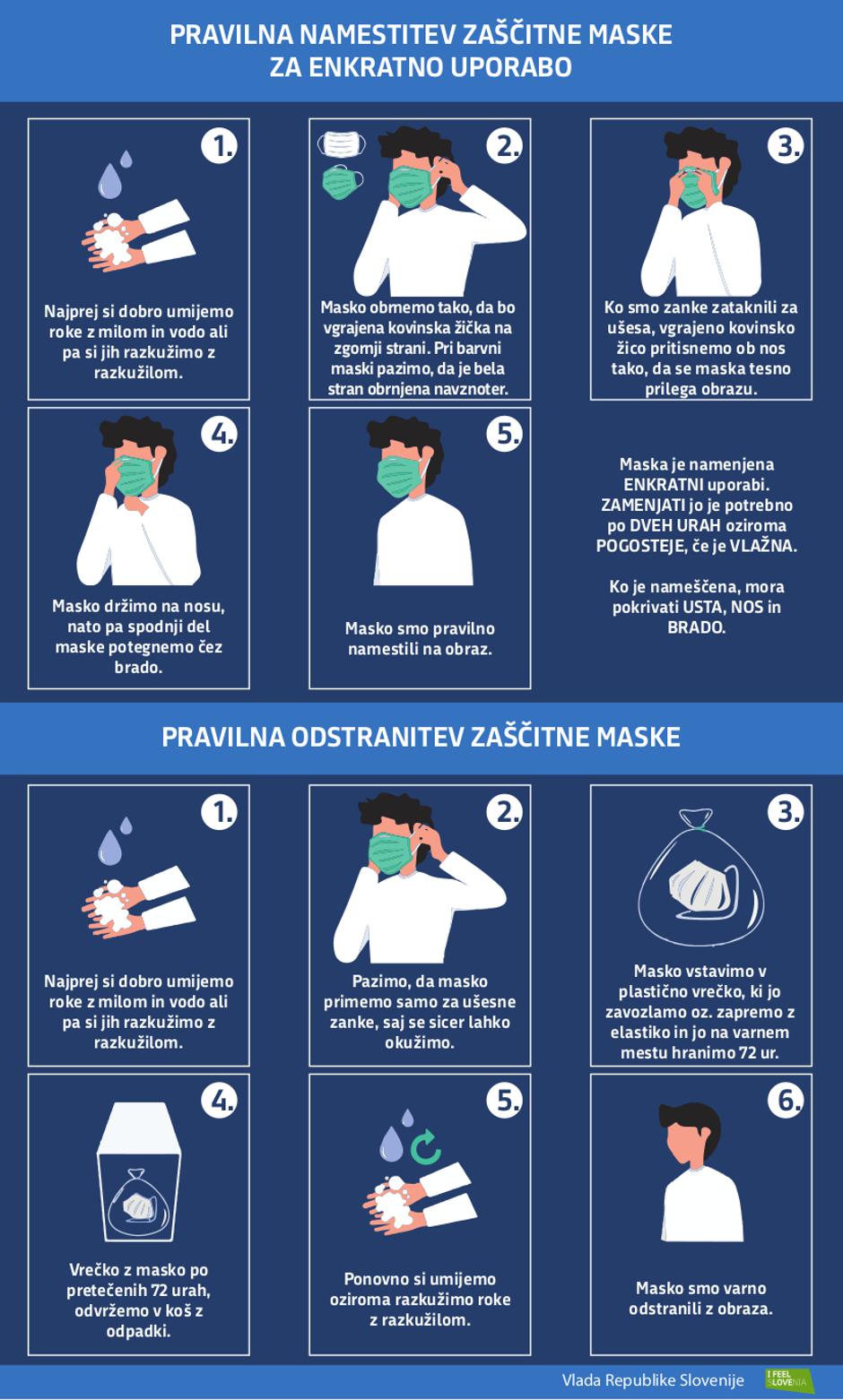 PRAVILNA NAMESTITEV ZAŠČITNE MASKE ZA ENKRATNO UPORABO

1.
Najprej si dobro umijemo roke z milom in vodo ali pa si jih razkužimo z razkužilom.

2.
Masko obrnemo tako, da bo vgrajena kovinska žička na zgornji strani. Pri barvni maski pazimo, da je bela stran obrnjena navznoter.

3.
Ko smo zanke zataknili za ušesa, vgrajeno kovinsko žico pritisnemo ob nos tako, da se maska tesno prilega obrazu.

4.
Masko držimo na nosu, nato pa spodnji del maske potegnemo čez brado.

5.
Masko smo pravilno namestili na obraz.

Maska je namenjena ENKRATNI uporabi. ZAMENJATI jo je potrebno po DVEH URAH oziroma POGOSTEJE, če je VLAŽNA.

Ko je nameščena, mora pokrivati USTA, NOS in BRADO.

PRAVILNA ODSTRANITEV ZAŠČITNE MASKE

1.
Najprej si dobro umijemo roke z milom in vodo ali pa si jih razkužimo z razkužilom.

2.
Pazimo, da masko primemo samo za ušesne zanke, saj se sicer lahko okužimo.

3.
Masko vstavimo v plastično vrečko, ki jo zavozlamo oz. zapremo z elastiko in jo na varnem mestu hranimo 72 ur.

4.
Vrečko z masko po pretečenih 72 urah, odvržemo v koš z odpadki.

5.
Ponovno si umijemo oziroma razkužimo roke z razkužilom.

6.
Masko smo varno odstranili z obraza.

Vlada Republike Slovenije
I FEEL SLOVENIA