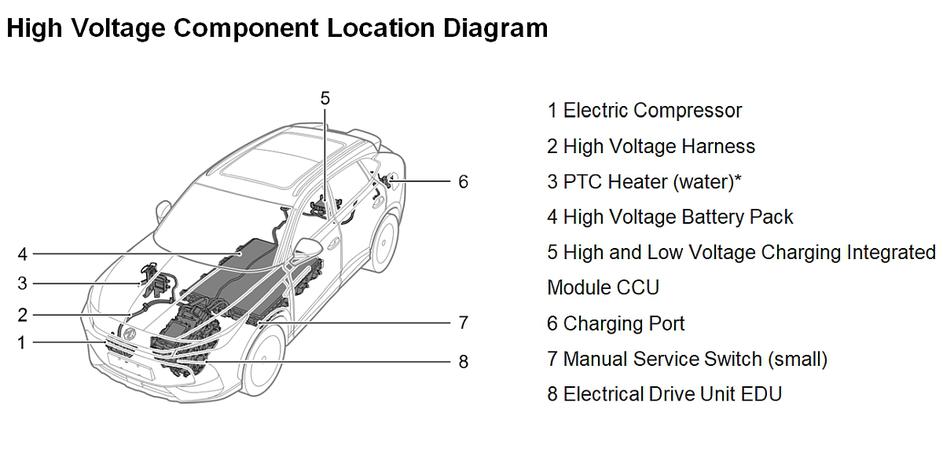 High Voltage Component Location Diagram

5
6
4
3
2
1
7
8

1 Electric Compressor
2 High Voltage Harness
3 PTC Heater (water)*
4 High Voltage Battery Pack
5 High and Low Voltage Charging Integrated Module CCU
6 Charging Port
7 Manual Service Switch (small)
8 Electrical Drive Unit EDU